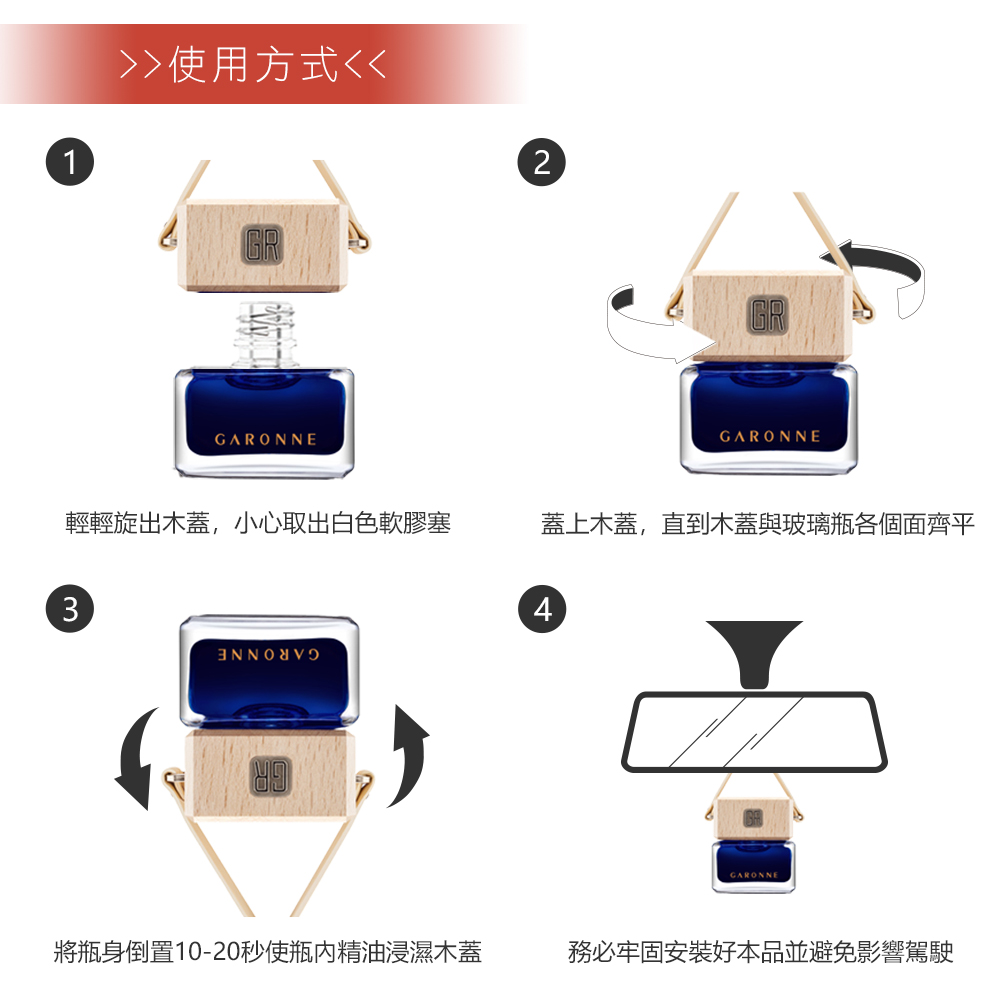 >>使用方式<<

1

GR

GARONNE

輕輕旋出木蓋，小心取出白色軟膠塞

2

GR

GARONNE

蓋上木蓋，直到木蓋與玻璃瓶各個面齊平

3

GARONNE

GR

將瓶身倒置10-20秒使瓶內精油浸濕木蓋

4

GR

GARONNE

務必牢固安裝好本品並避免影響駕駛