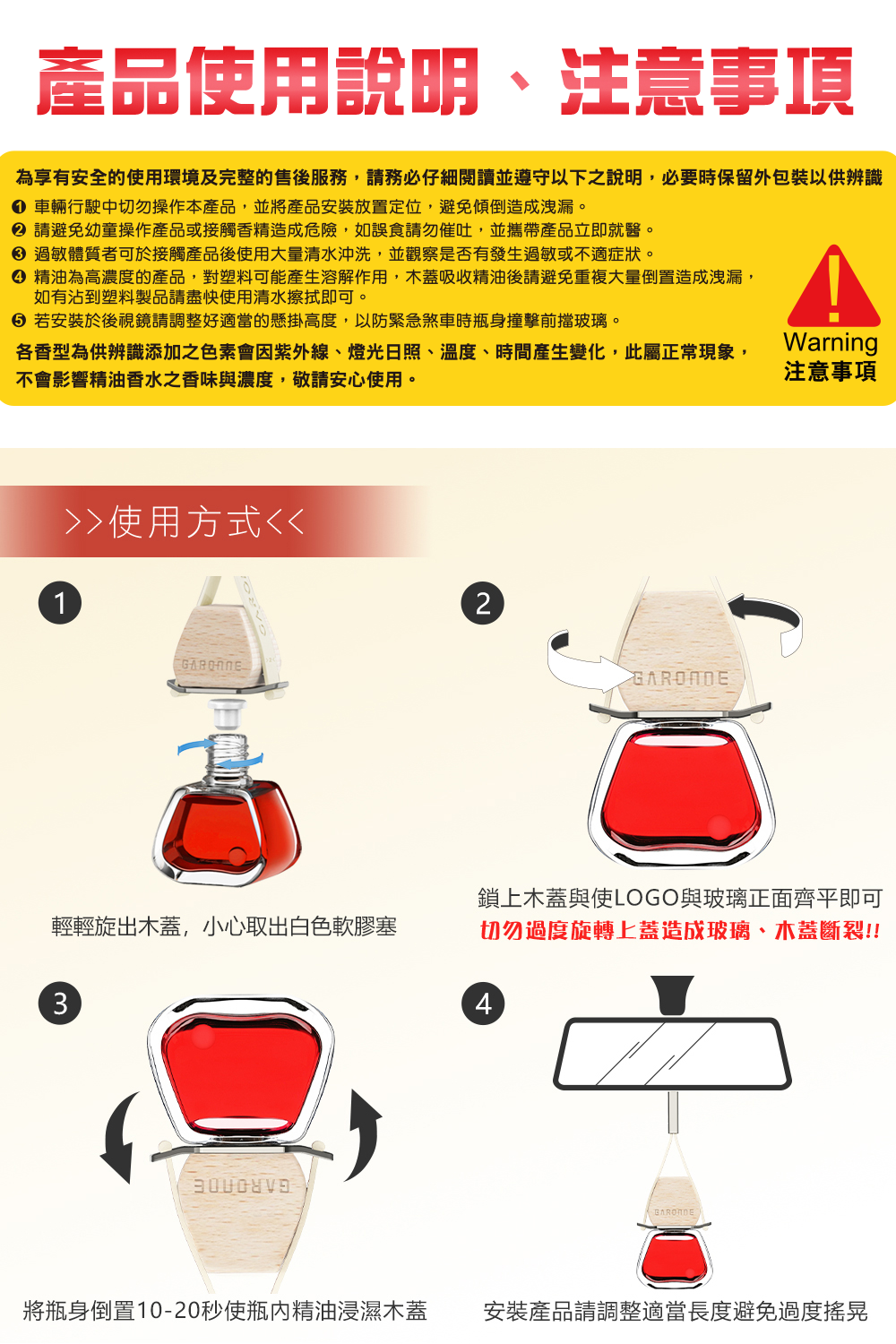 產品使用說明、注意事項

為享有安全的使用環境及完整的售後服務，請務必仔細閱讀並遵守以下之說明，必要時保留外包裝以供辨識

❶ 車輛行駛中切勿操作本產品，並將產品安裝放置定位，避免傾倒造成洩漏。
❷ 請避免幼童操作產品或接觸香精造成危險，如誤食請勿催吐，並攜帶產品立即就醫。
❸ 過敏體質者可於接觸產品後使用大量清水沖洗，並觀察是否有發生過敏或不適症狀。
❹ 精油為高濃度的產品，對塑料可能產生溶解作用，木蓋吸收精油後請避免重複大量倒置造成洩漏，如有沾到塑料製品請盡快使用清水擦拭即可。
❺ 若安裝於後視鏡請調整好適當的懸掛高度，以防緊急煞車時瓶身撞擊前擋玻璃。

各香型為供辨識添加之色素會因紫外線、燈光日照、溫度、時間產生變化，此屬正常現象，不會影響精油香水之香味與濃度，敬請安心使用。

Warning
注意事項

>>使用方式<<

1
GARONNE
輕輕旋出木蓋，小心取出白色軟膠塞

2
GARONNE
鎖上木蓋與使LOGO與玻璃正面齊平即可
切勿過度旋轉上蓋造成玻璃、木蓋斷裂!!

3
GARONNE
將瓶身倒置10-20秒使瓶內精油浸濕木蓋

4
GARONNE
安裝產品請調整適當長度避免過度搖晃